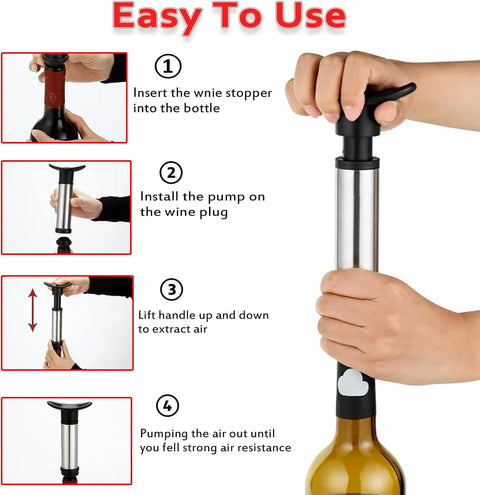 Easy To Use

1

Insert the wnie stopper into the bottle

2

Install the pump on the wine plug

3

Lift handle up and down to extract air

4

Pumping the air out until you fell strong air resistance